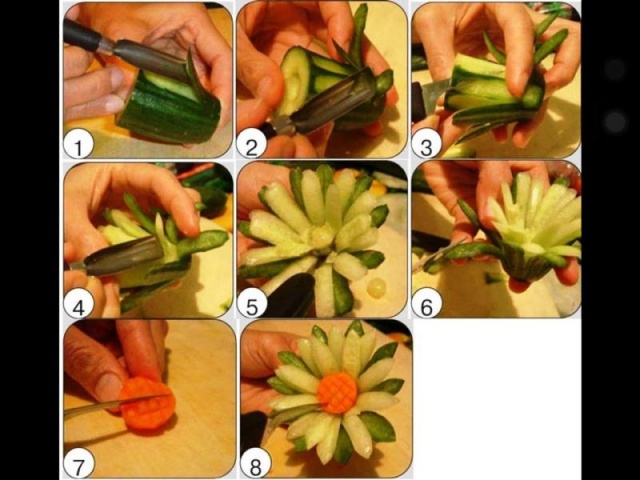 1
2
3
4
5
6
7
8