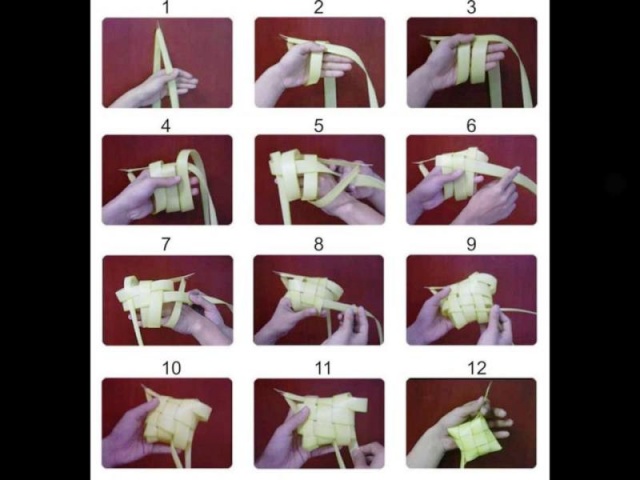 1
2
3
4
5
6
7
8
9
10
11
12