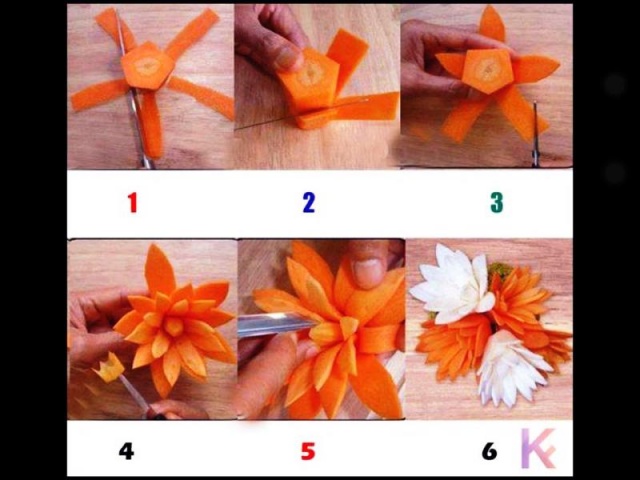 1

2

3

4

5

6 K